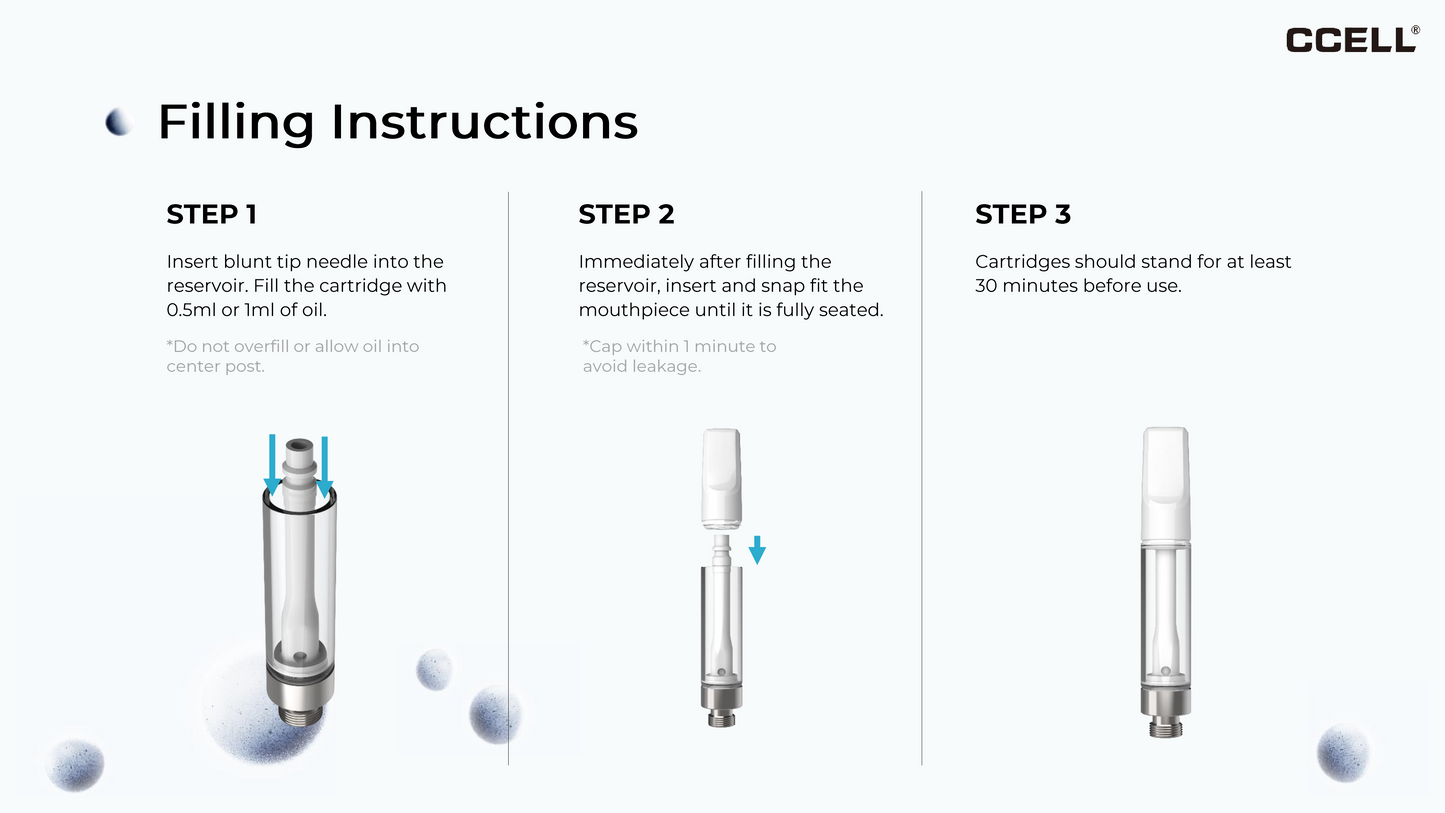 CCELL®

Filling Instructions

STEP 1

Insert blunt tip needle into the reservoir. Fill the cartridge with 0.5ml or 1ml of oil.

*Do not overfill or allow oil into center post.

STEP 2

Immediately after filling the reservoir, insert and snap fit the mouthpiece until it is fully seated.

*Cap within 1 minute to avoid leakage.

STEP 3

Cartridges should stand for at least 30 minutes before use.