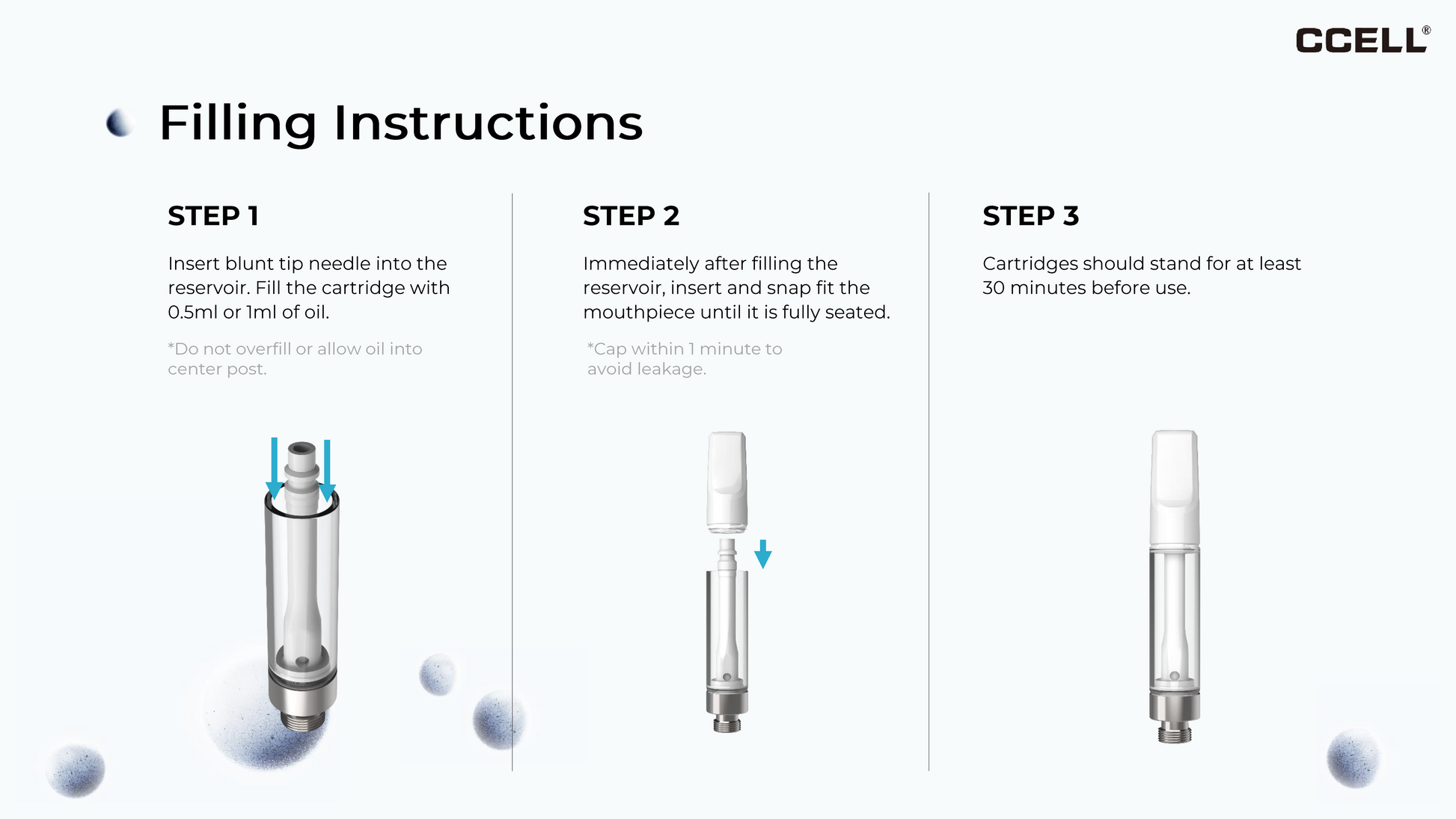 CCELL®

Filling Instructions

STEP 1

Insert blunt tip needle into the reservoir. Fill the cartridge with 0.5ml or 1ml of oil.

*Do not overfill or allow oil into center post.

STEP 2

Immediately after filling the reservoir, insert and snap fit the mouthpiece until it is fully seated.

*Cap within 1 minute to avoid leakage.

STEP 3

Cartridges should stand for at least 30 minutes before use.